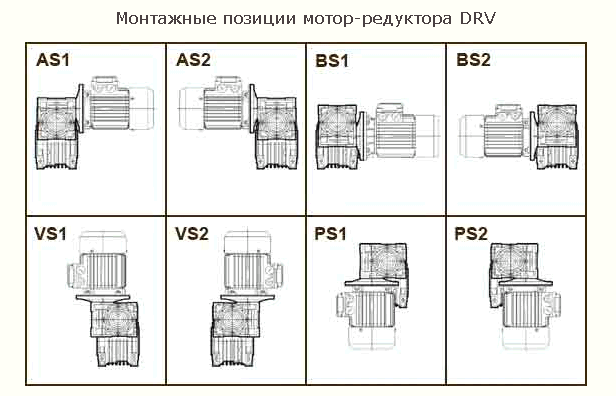 Монтажные позиции мотор-редуктора DRV

| AS1 | AS2 | BS1 | BS2 |
|---|---|---|---|
| VS1 | VS2 | PS1 | PS2 |